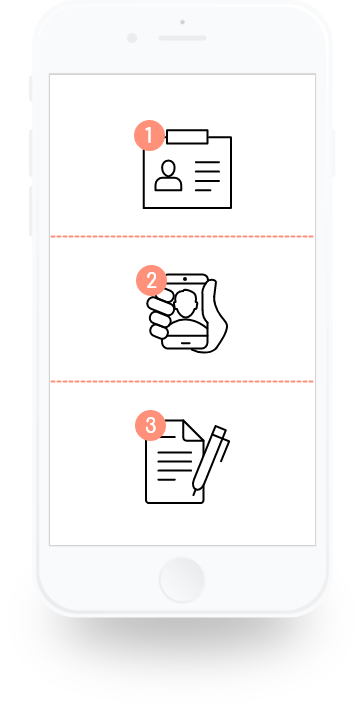 1

2

3